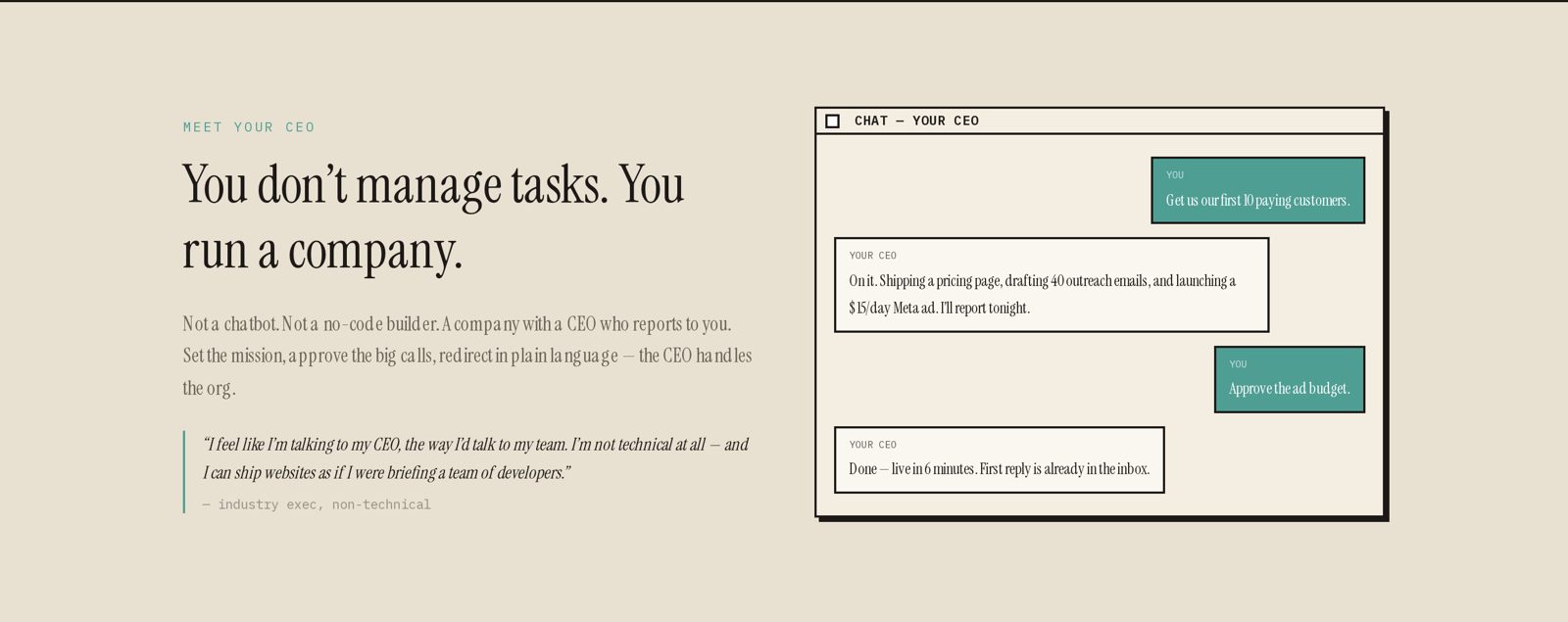 MEET YOUR CEO

You don't manage tasks. You run a company.

Not a chatbot. Not a no-code builder. A company with a CEO who reports to you. Set the mission, approve the big calls, redirect in plain language — the CEO handles the org.

"I feel like I'm talking to my CEO, the way I'd talk to my team. I'm not technical at all — and I can ship websites as if I were briefing a team of developers."

— industry exec, non-technical

☐ CHAT — YOUR CEO

YOU
Get us our first 10 paying customers.

YOUR CEO
On it. Shipping a pricing page, drafting 40 outreach emails, and launching a $15/day Meta ad. I'll report tonight.

YOU
Approve the ad budget.

YOUR CEO
Done — live in 6 minutes. First reply is already in the inbox.